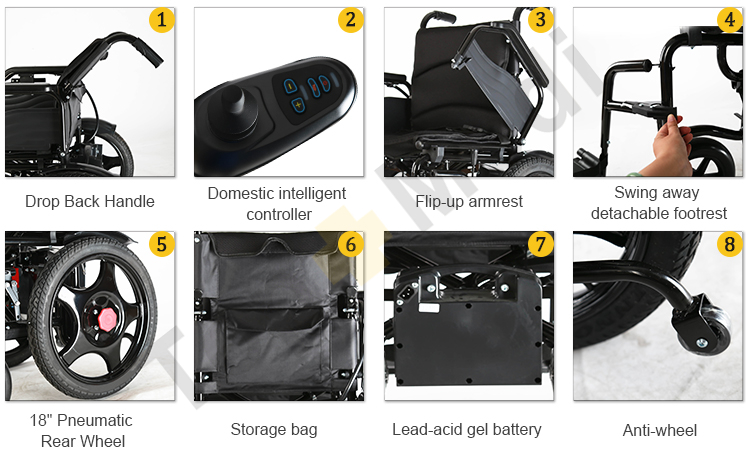 1
Drop Back Handle

2
Domestic intelligent controller

3
Flip-up armrest

4
Swing away detachable footrest

5
18" Pneumatic Rear Wheel

6
Storage bag

7
Lead-acid gel battery

8
Anti-wheel